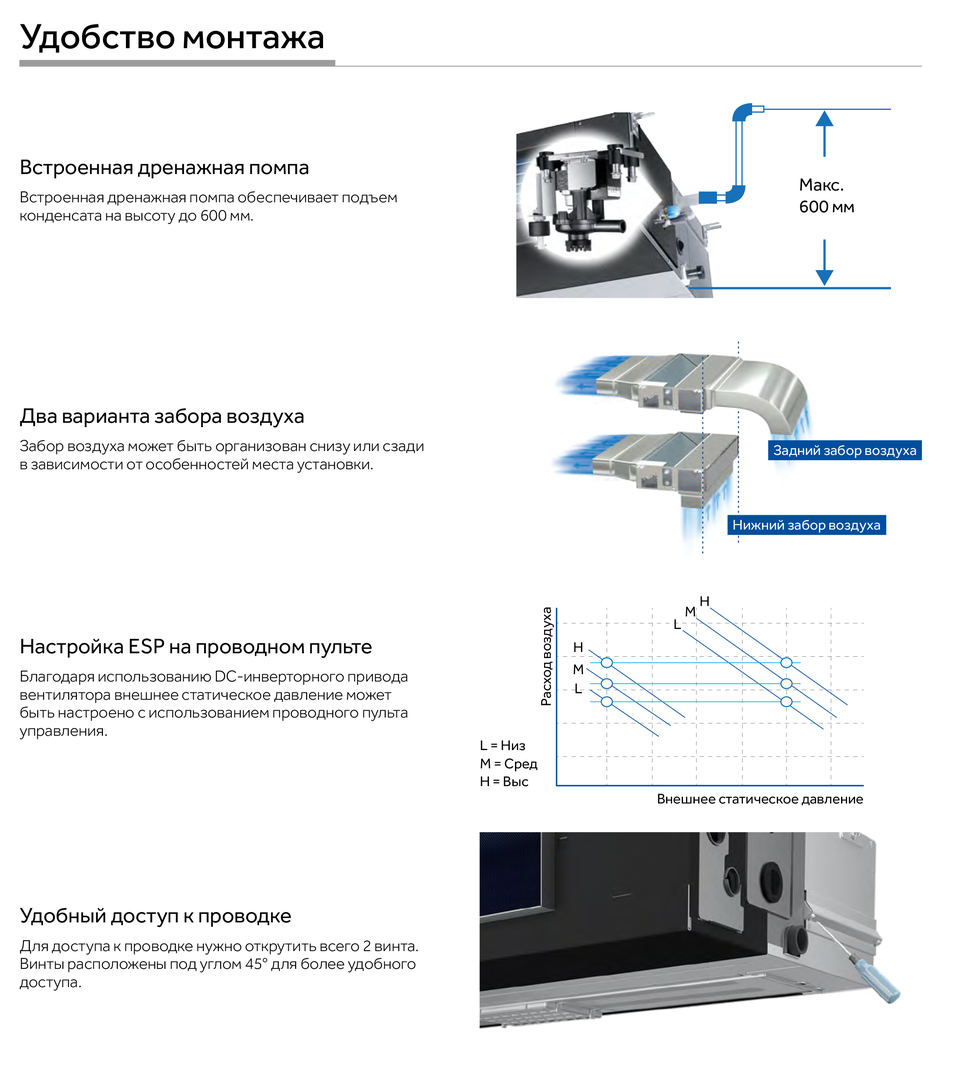 Удобство монтажа

Встроенная дренажная помпа

Встроенная дренажная помпа обеспечивает подъем конденсата на высоту до 600 мм.

Макс.
600 мм

Два варианта забора воздуха

Забор воздуха может быть организован снизу или сзади в зависимости от особенностей места установки.

Задний забор воздуха

Нижний забор воздуха

Настройка ESP на проводном пульте

Благодаря использованию DC-инверторного привода вентилятора внешнее статическое давление может быть настроено с использованием проводного пульта управления.

Расход воздуха

H
M
L

H
M
L

L = Низ
M = Сред
H = Выс

Внешнее статическое давление

Удобный доступ к проводке

Для доступа к проводке нужно открутить всего 2 винта. Винты расположены под углом 45° для более удобного доступа.