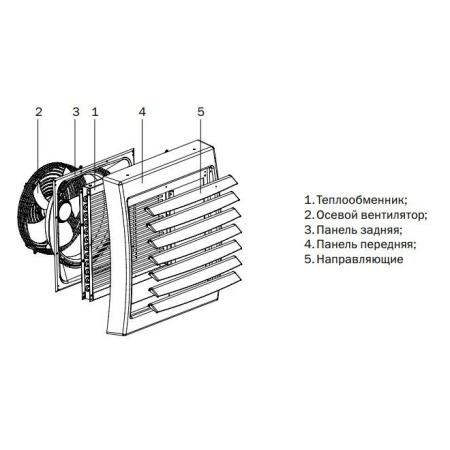 2 3 1 4 5

1. Теплообменник;
2. Осевой вентилятор;
3. Панель задняя;
4. Панель передняя;
5. Направляющие